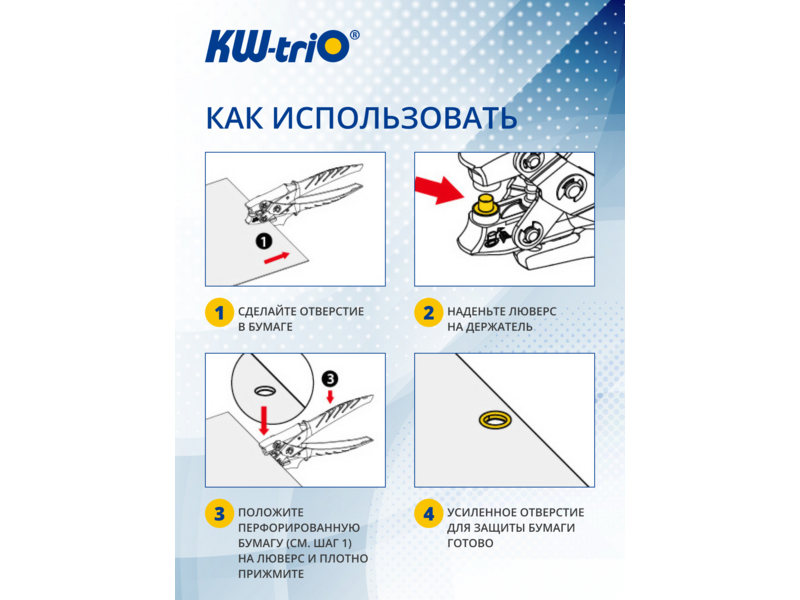 KW-triO®

КАК ИСПОЛЬЗОВАТЬ

1

1 СДЕЛАЙТЕ ОТВЕРСТИЕ В БУМАГЕ

2 НАДЕНЬТЕ ЛЮВЕРС НА ДЕРЖАТЕЛЬ

3

3 ПОЛОЖИТЕ ПЕРФОРИРОВАННУЮ БУМАГУ (СМ. ШАГ 1) НА ЛЮВЕРС И ПЛОТНО ПРИЖМИТЕ

4 УСИЛЕННОЕ ОТВЕРСТИЕ ДЛЯ ЗАЩИТЫ БУМАГИ ГОТОВО