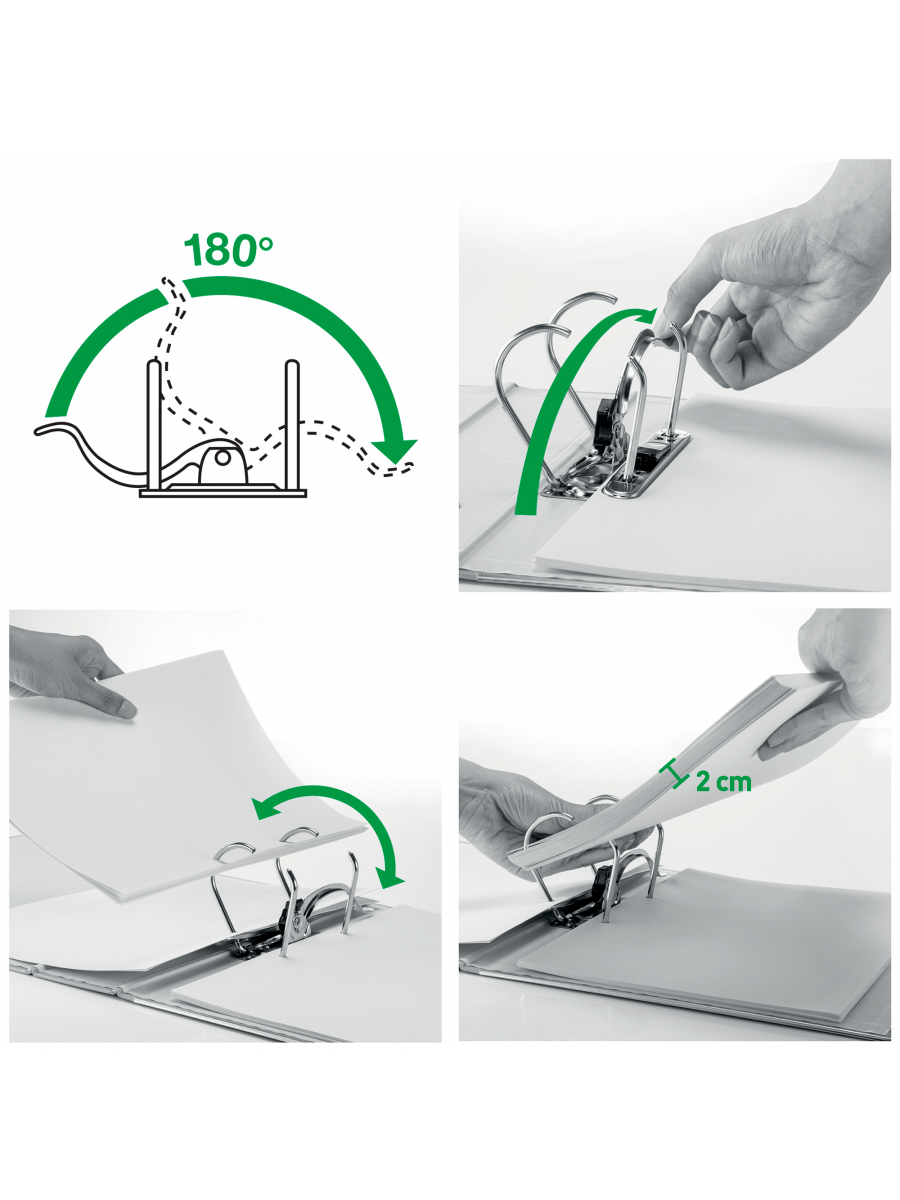 180°

2 cm