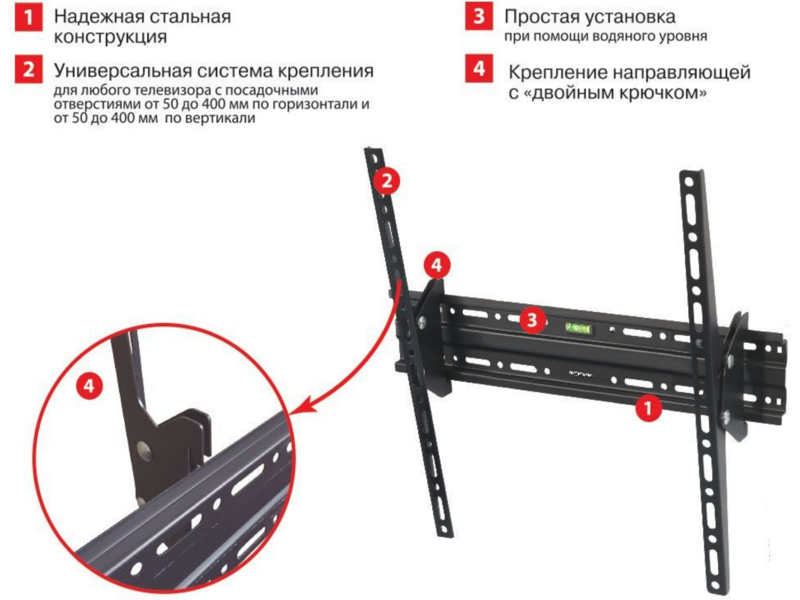 1 Надежная стальная конструкция

2 Универсальная система крепления
для любого телевизора с посадочными отверстиями от 50 до 400 мм по горизонтали и от 50 до 400 мм по вертикали

3 Простая установка
при помощи водяного уровня

4 Крепление направляющей с «двойным крючком»

2

4

3

1

4