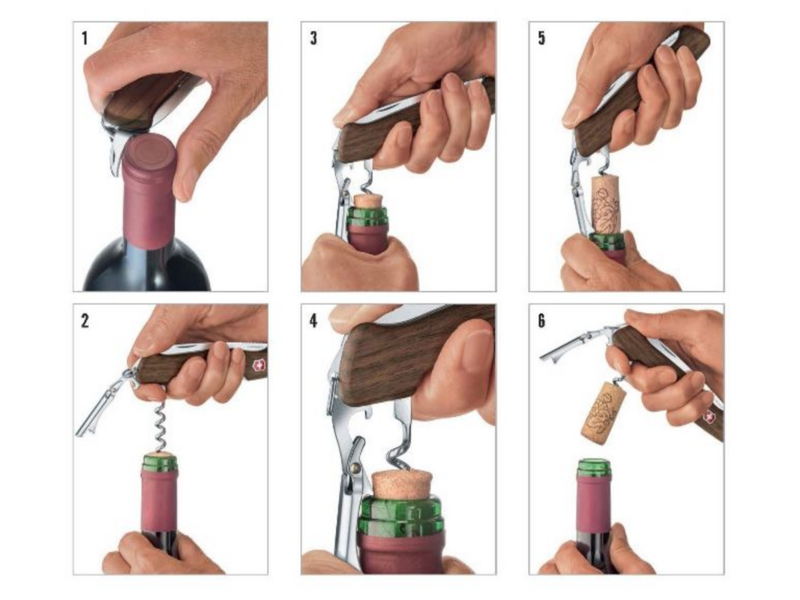 1

3

5

2

4

6