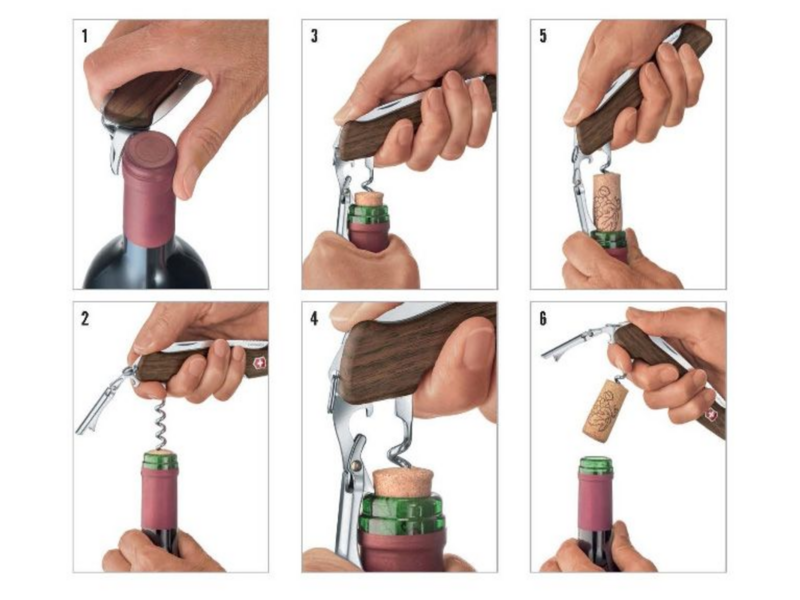 1

3

5

2

4

6