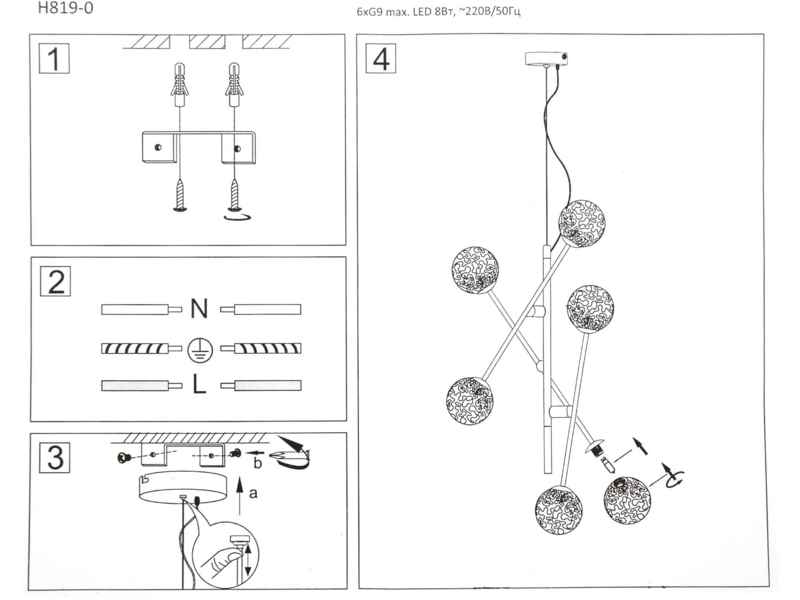 H819-0

6xG9 max. LED 8Вт, ~220В/50Гц

1

2

N

L

3

b

a

4